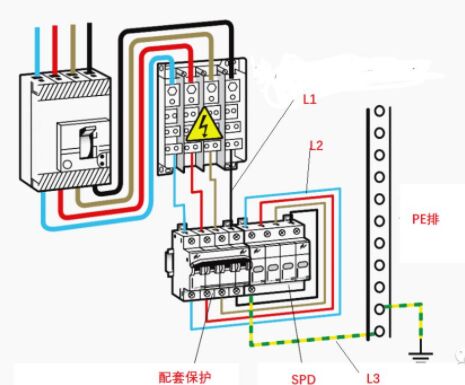 L1

L2

PE排

配套保护

SPD

L3